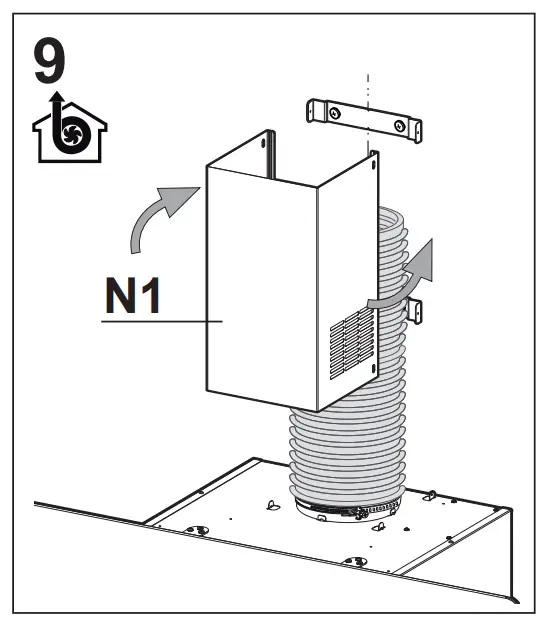 9

N1