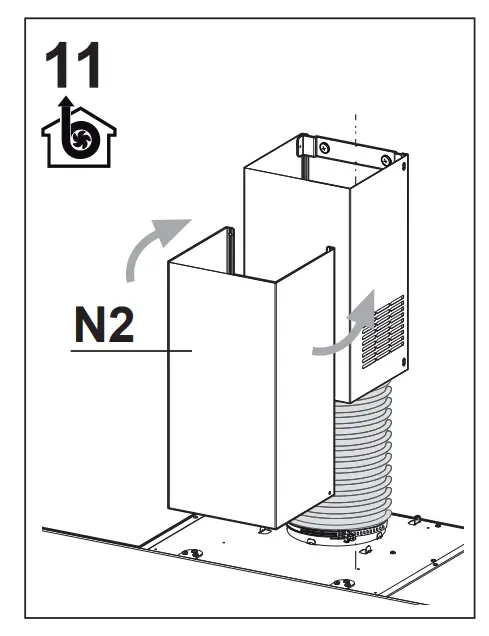 11

N2