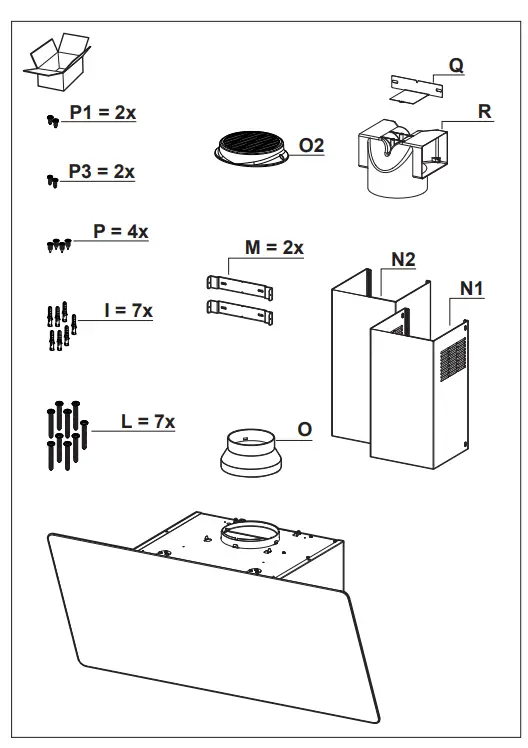 P1 = 2x

P3 = 2x

P = 4x

I = 7x

L = 7x

O2

M = 2x

O

Q

R

N2

N1