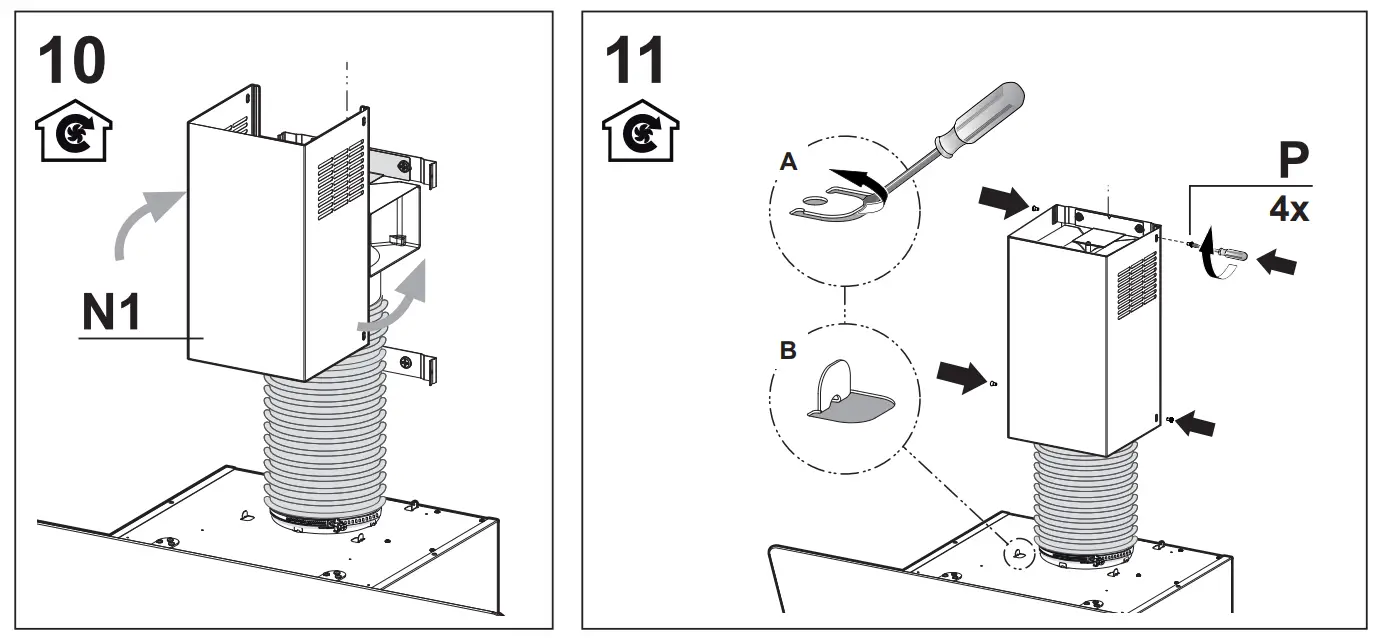 10

N1

11

A

B

P
4x