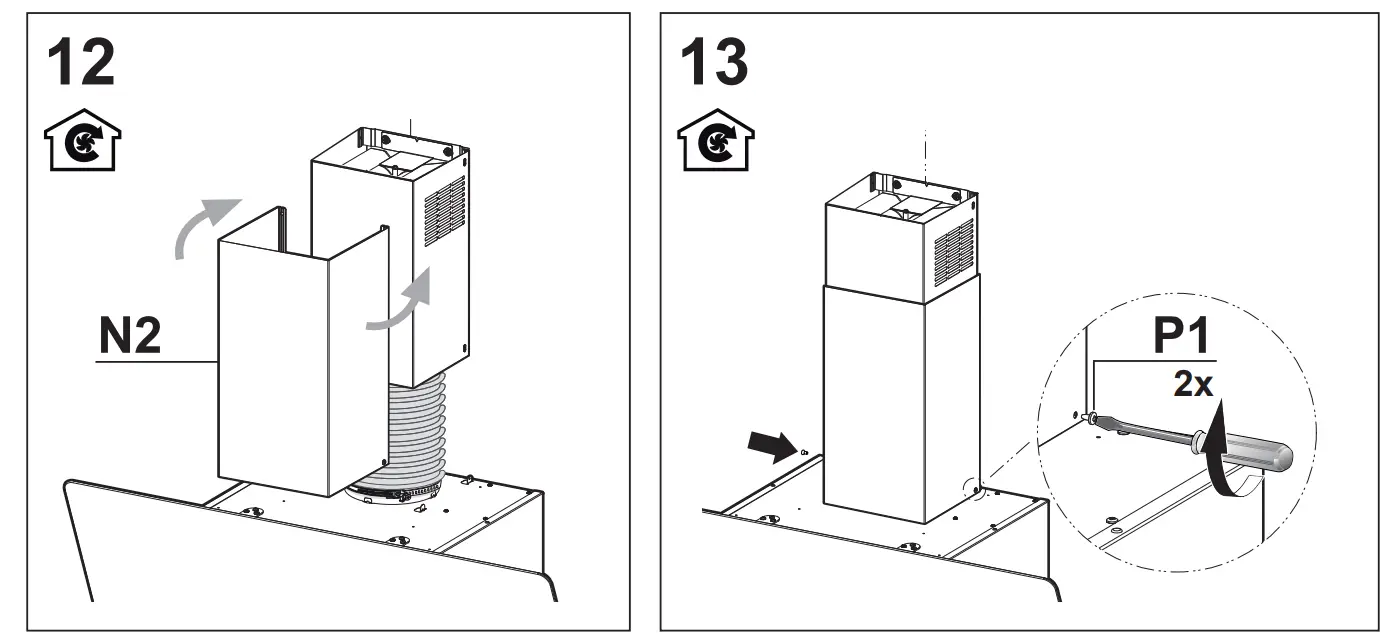 12

N2

13

P1
2x