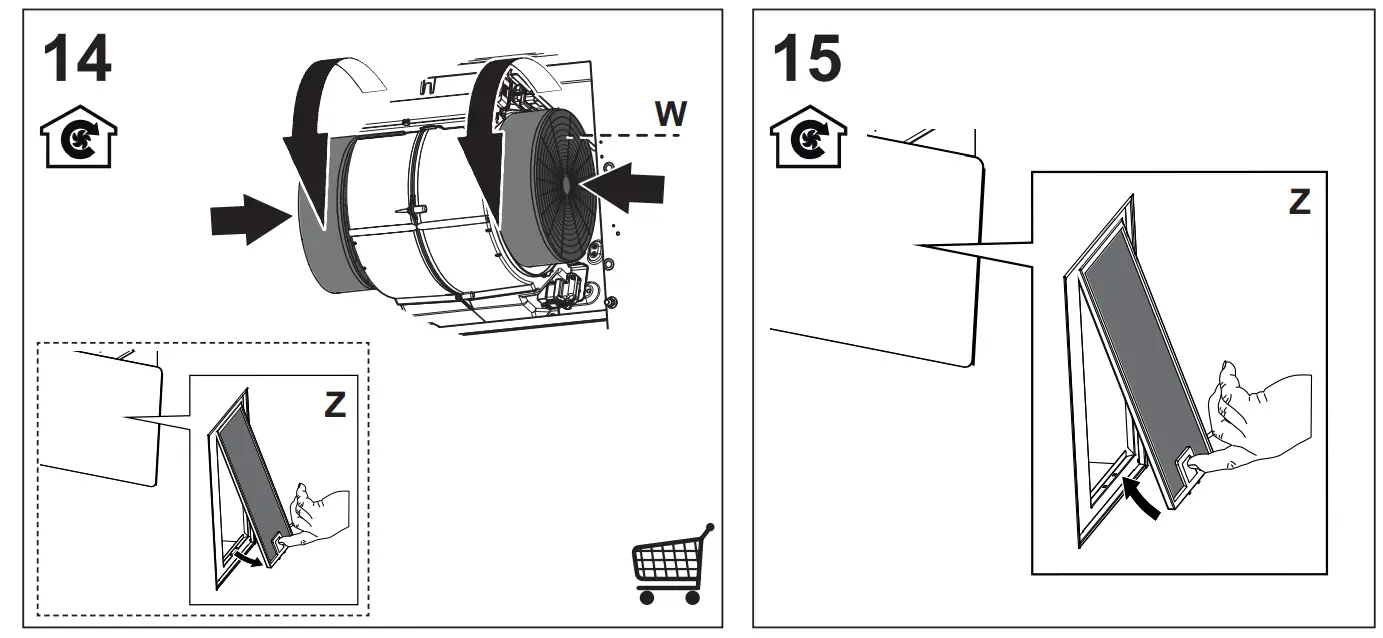 14

W

Z

15

Z