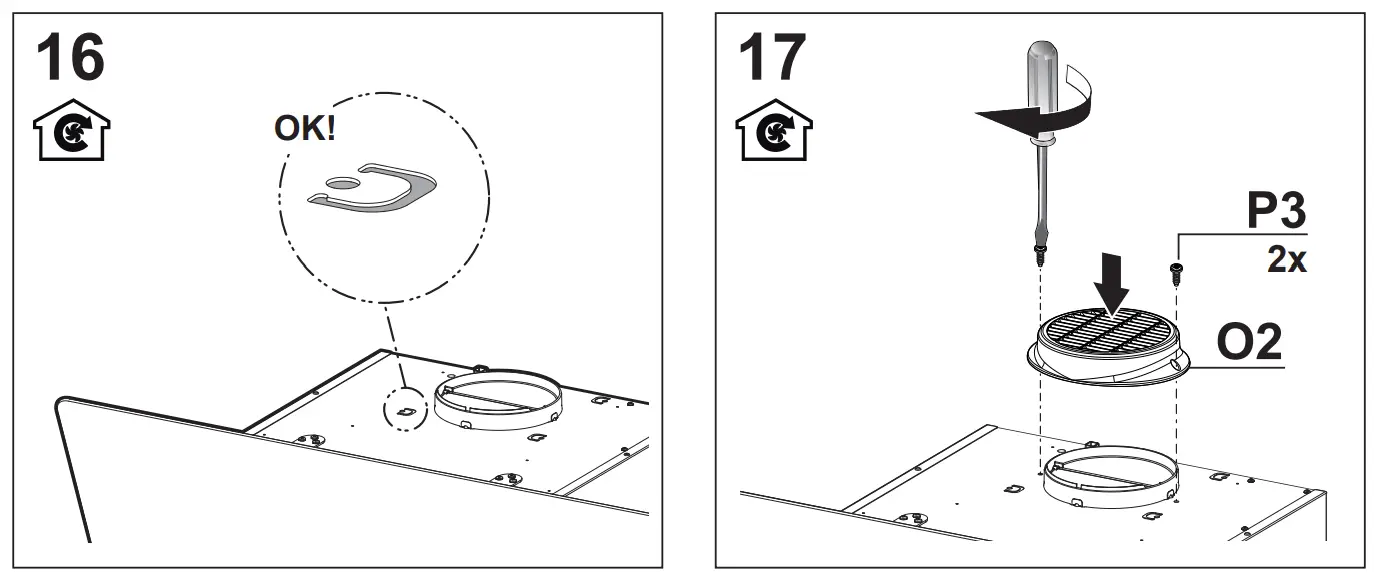 16

OK!

17

P3
2x

O2