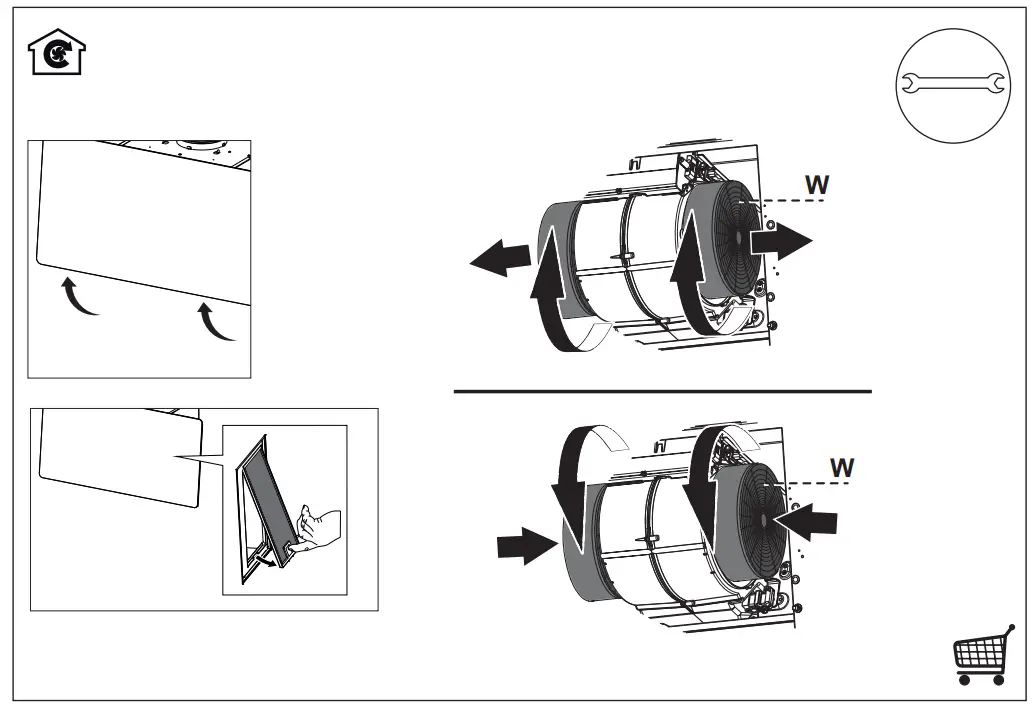 W

W