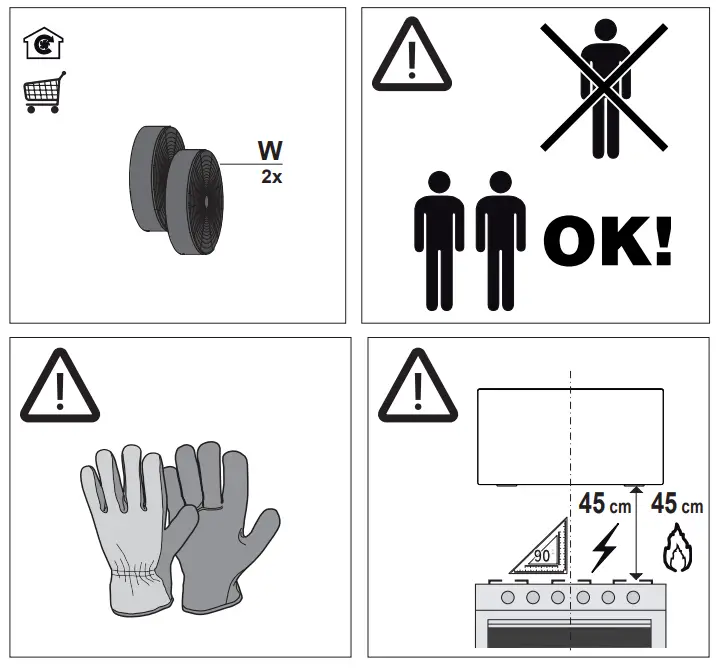 W
2x

OK!

45 cm
45 cm
90