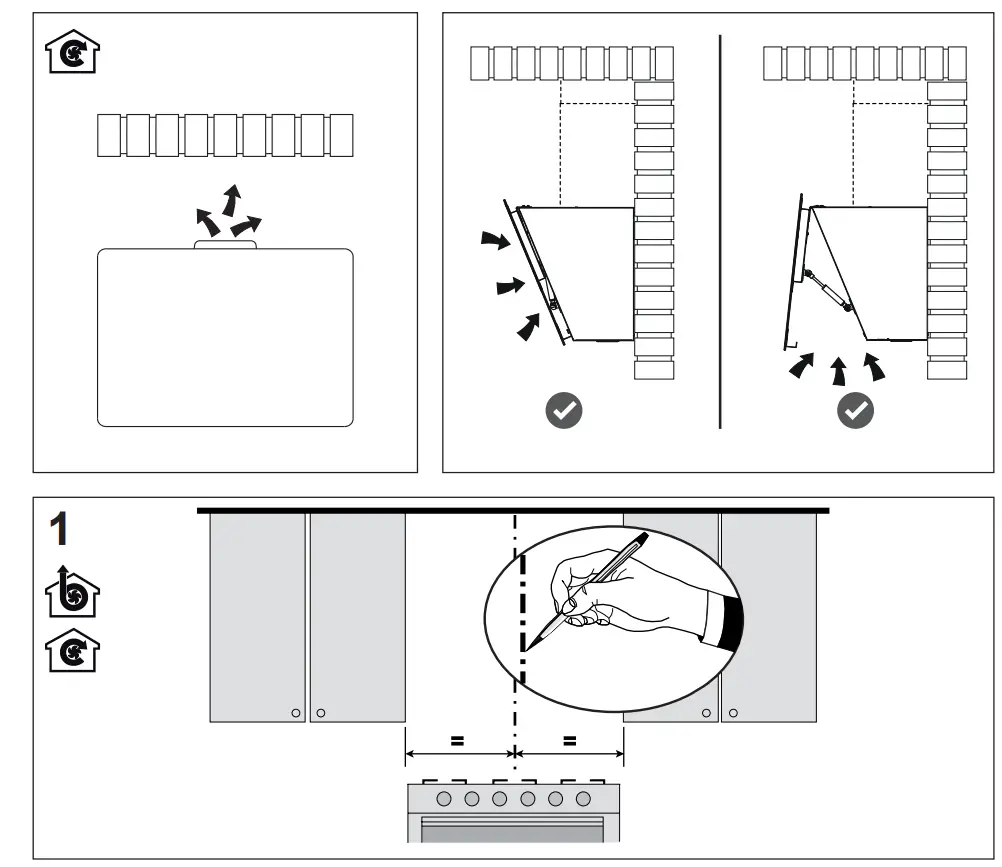 1

=

=