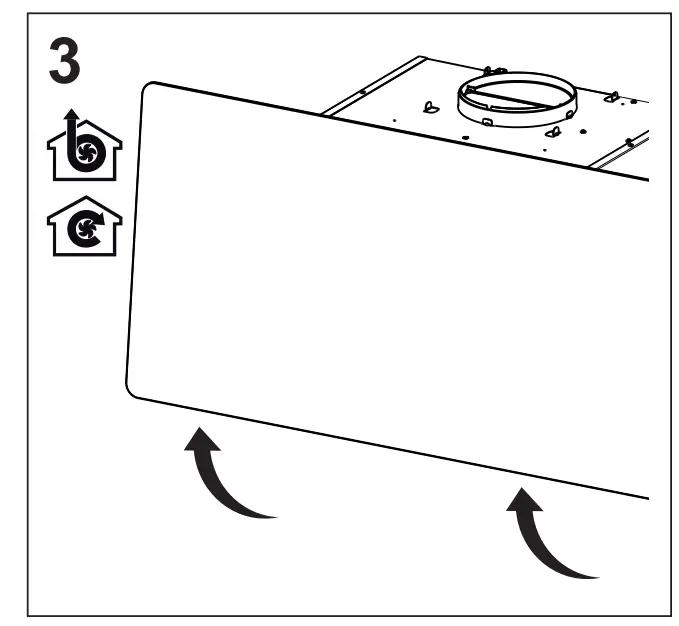 3