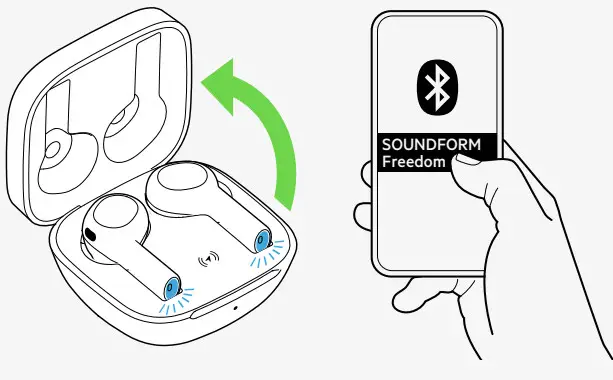 SOUNDFORM
Freedom