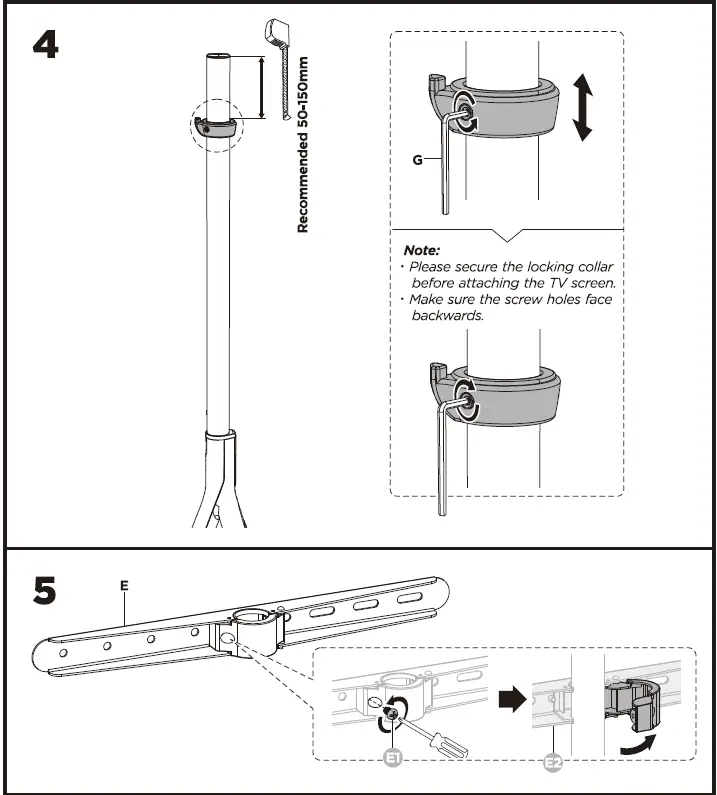 4

Recommended 50-150mm

G

Note:
· Please secure the locking collar before attaching the TV screen.
· Make sure the screw holes face backwards.

5

E

E1

E2