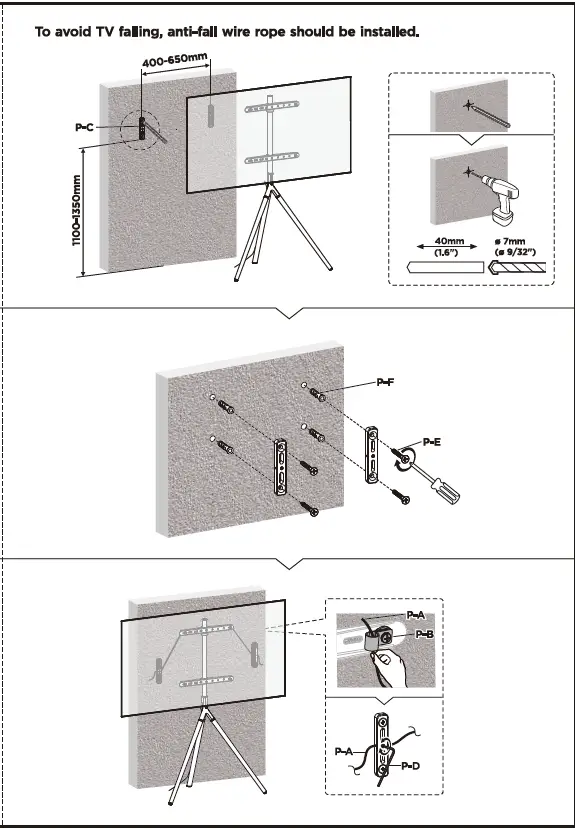 To avoid TV falling, anti-fall wire rope should be installed.

400-650mm

P-C

1100-1350mm

40mm
(1.6")

ø 7mm
(ø 9/32")

P-F

P-E

P-A

P-B

P-A

P-D