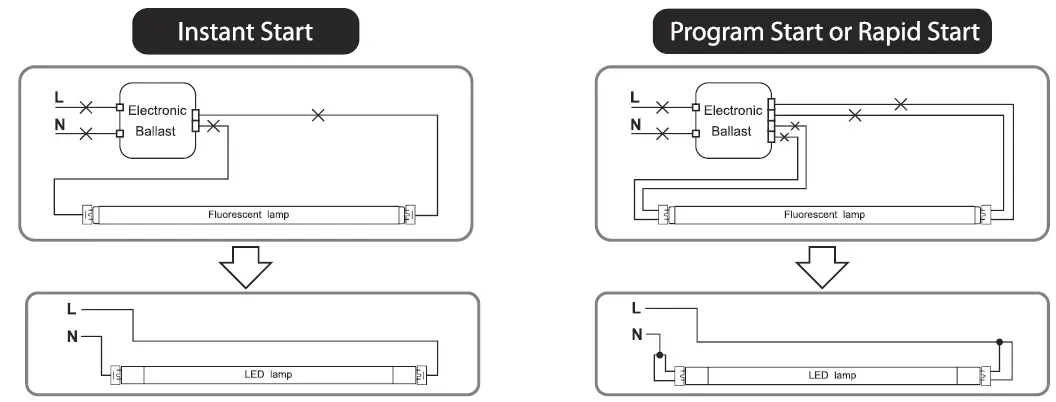 Instant Start

L
N
Electronic Ballast
Fluorescent lamp

L
N
LED lamp

Program Start or Rapid Start

L
N
Electronic Ballast
Fluorescent lamp

L
N
LED lamp