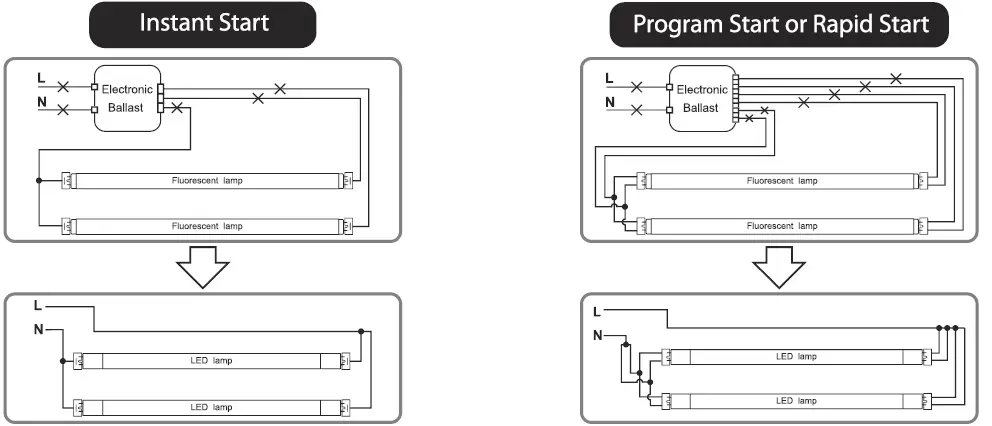 Instant Start

L
N
Electronic Ballast
Fluorescent lamp
Fluorescent lamp

L
N
LED lamp
LED lamp

Program Start or Rapid Start

L
N
Electronic Ballast
Fluorescent lamp
Fluorescent lamp

L
N
LED lamp
LED lamp