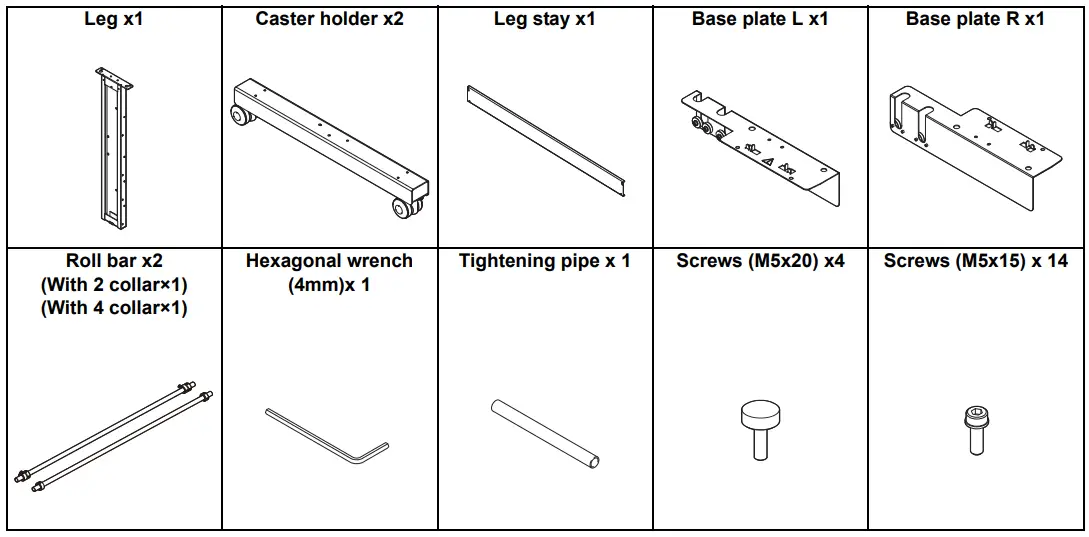 | Leg x1 | Caster holder x2 | Leg stay x1 | Base plate L x1 | Base plate R x1 |
|---|---|---|---|---|
| Roll bar x2 (With 2 collar×1) (With 4 collar×1) | Hexagonal wrench (4mm)x 1 | Tightening pipe x 1 | Screws (M5x20) x4 | Screws (M5x15) x 14 |