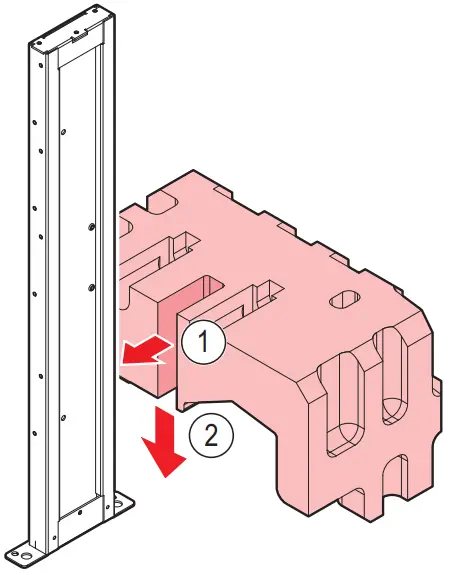 1
2