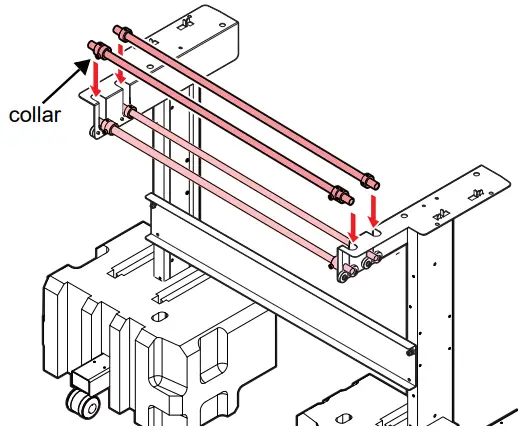 collar