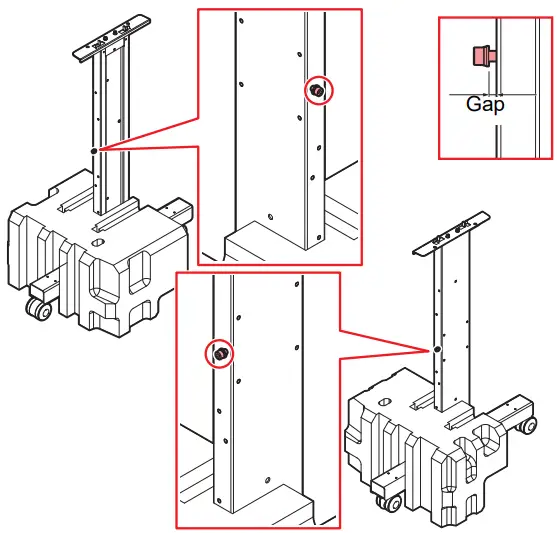 Gap