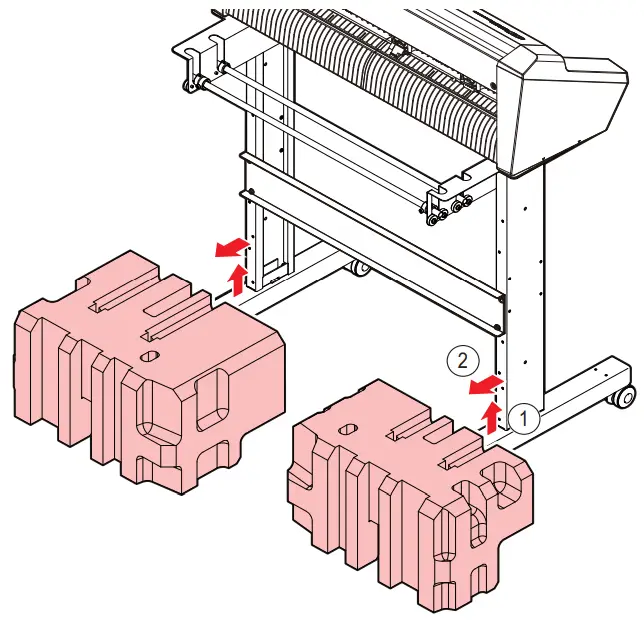 2
1