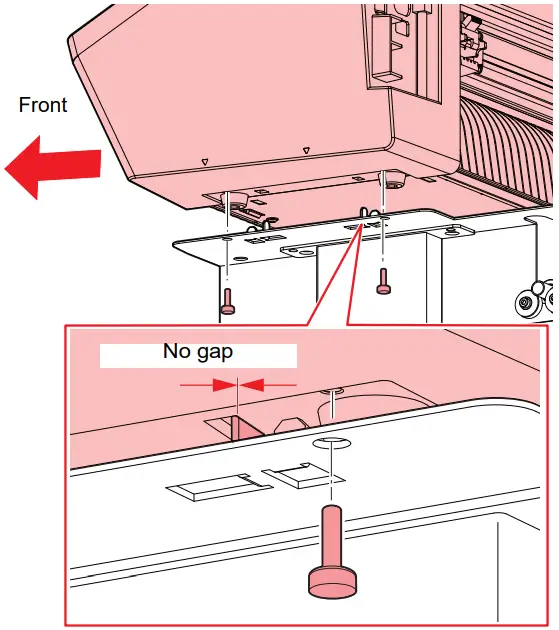 Front

No gap