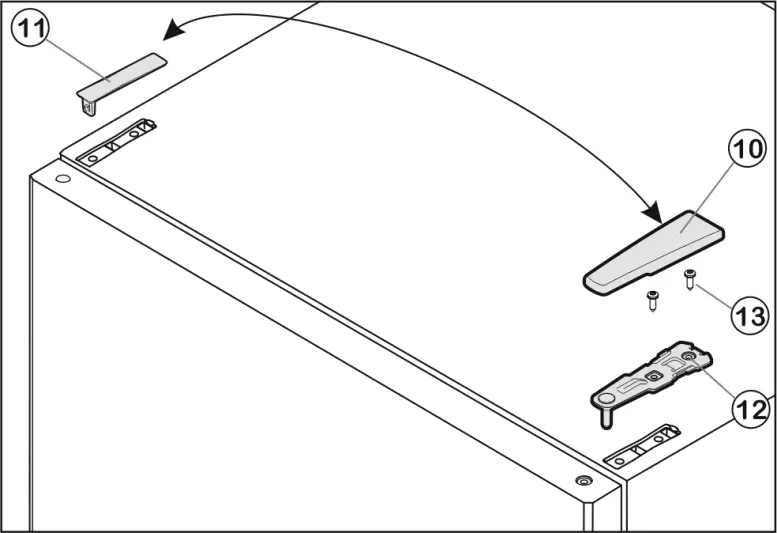 11

10

13

12