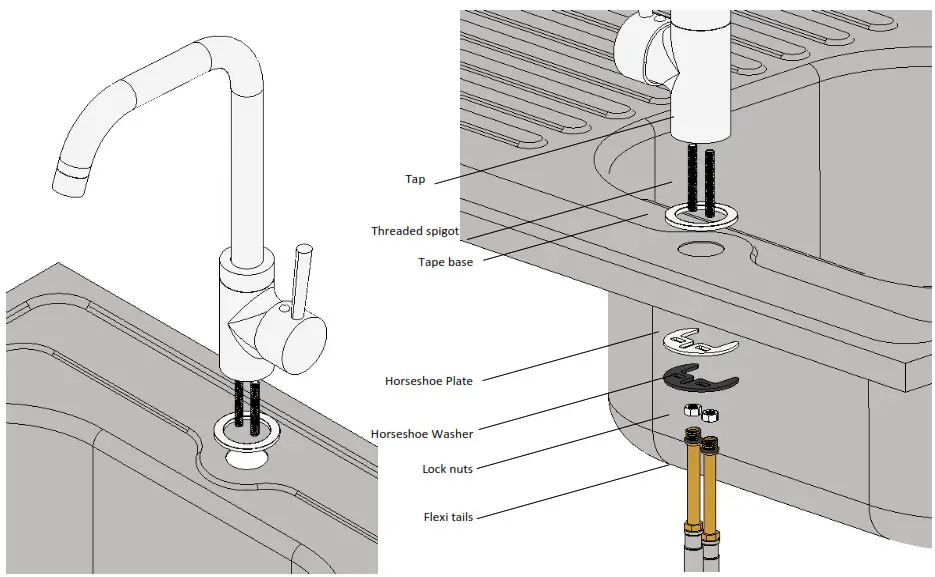 Tap

Threaded spigot

Tape base

Horseshoe Plate

Horseshoe Washer

Lock nuts

Flexi tails