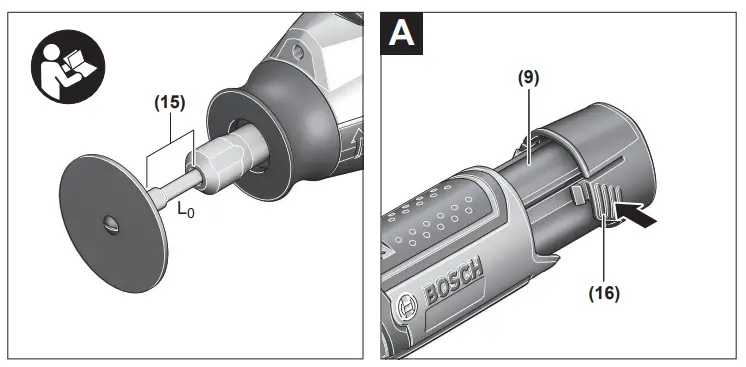 (15)

$L_0$

A

(9)

BOSCH

(16)