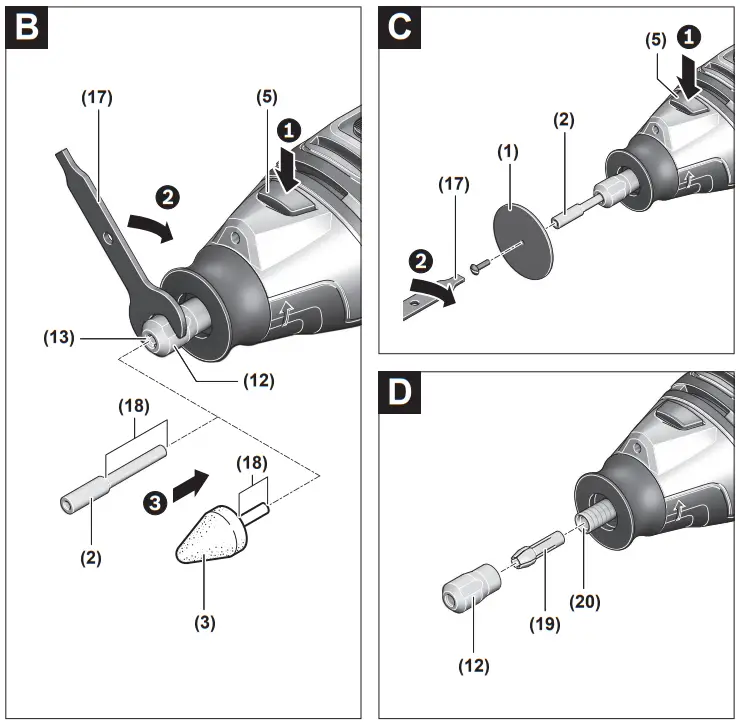 B

(17)

(5)

1

2

(13)

(12)

(18)

(18)

3

(2)

(3)

C

(5)

1

(2)

(1)

(17)

2

D

(20)

(19)

(12)