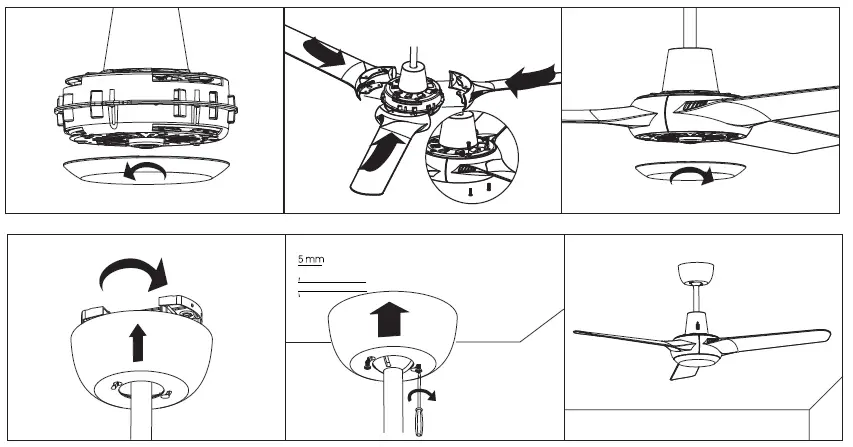 5 mm