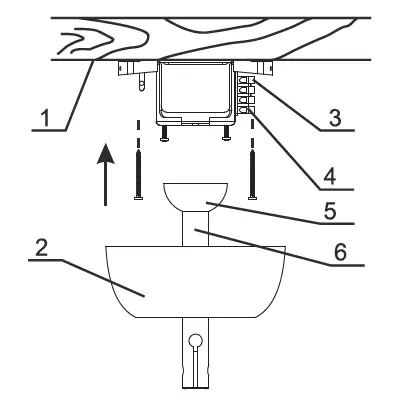 1
3
4
5
6
2