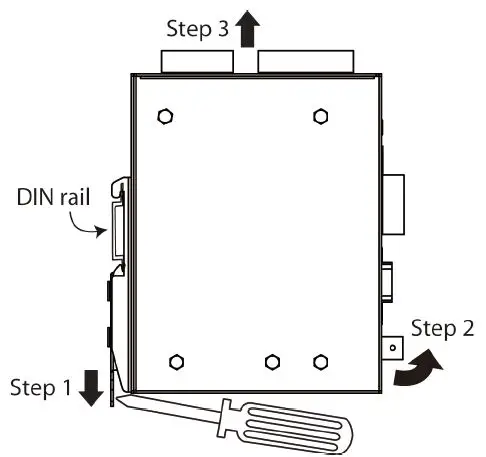 Step 3

DIN rail

Step 2

Step 1