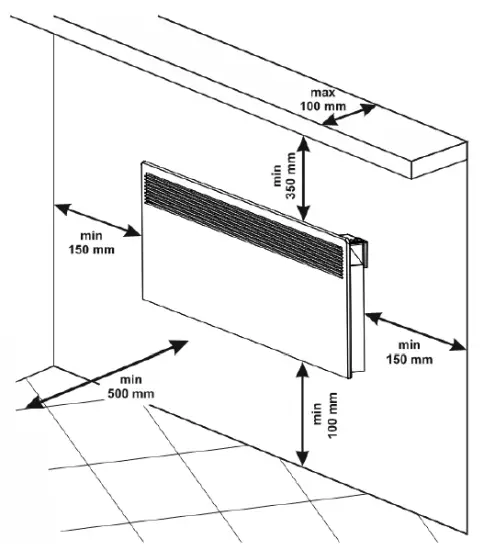 max
100 mm

min
350 mm

min
150 mm

min
150 mm

min
500 mm

min
100 mm