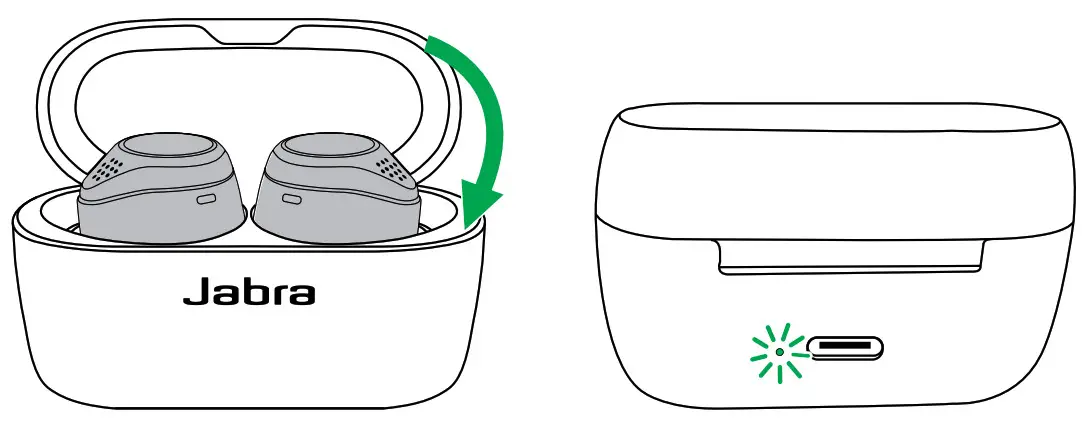 Jabra