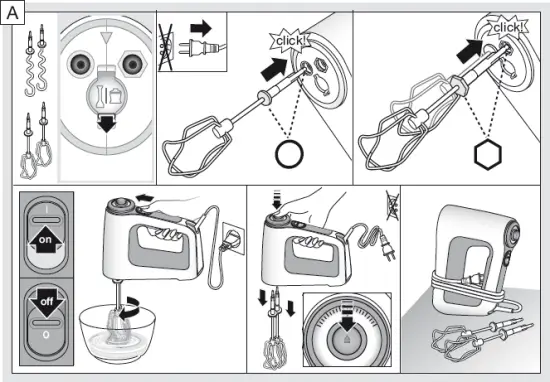 A

click!

click!

I
on

off
0