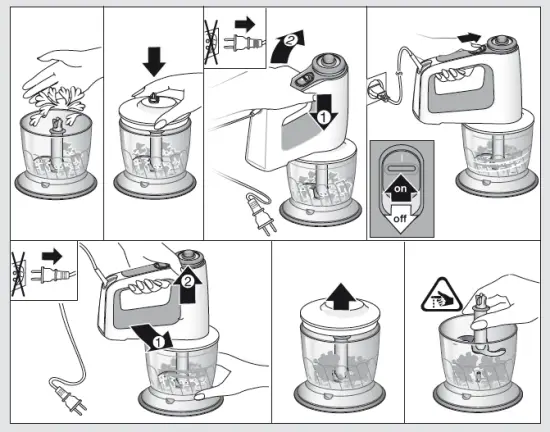 2
1
on
off
2
1