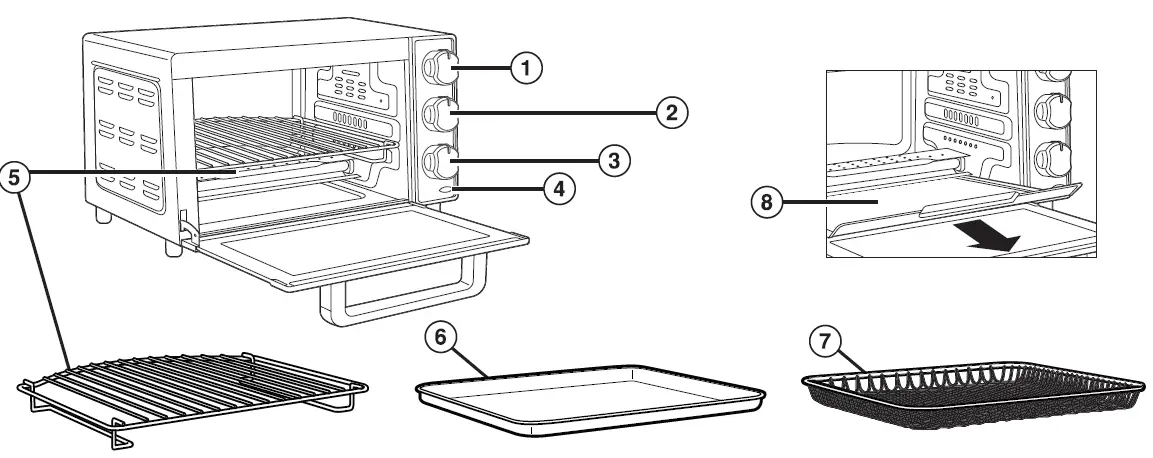 1
2
3
4
5
8
6
7