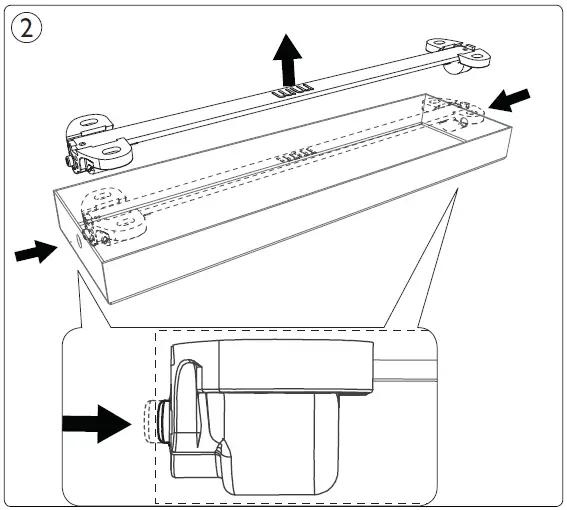 2