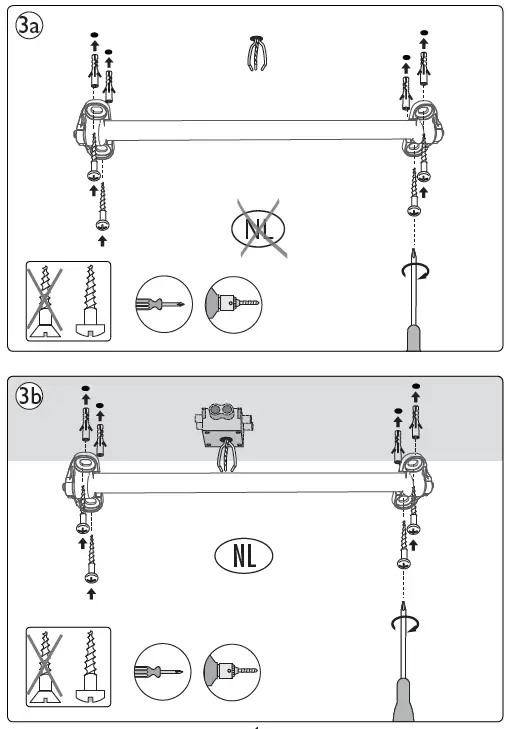 3a

NL

3b

NL