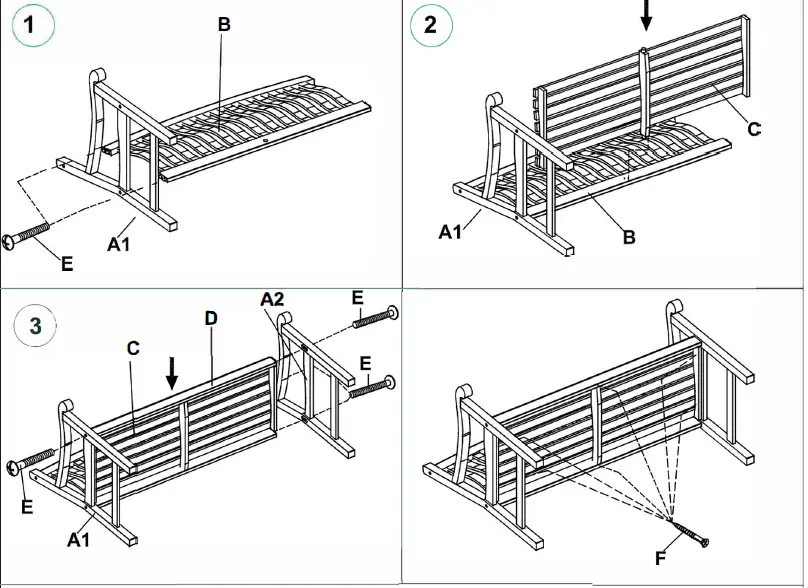 1
B
A1
E

2
C
A1
B

3
C
D
A2
E
E
E
A1

F