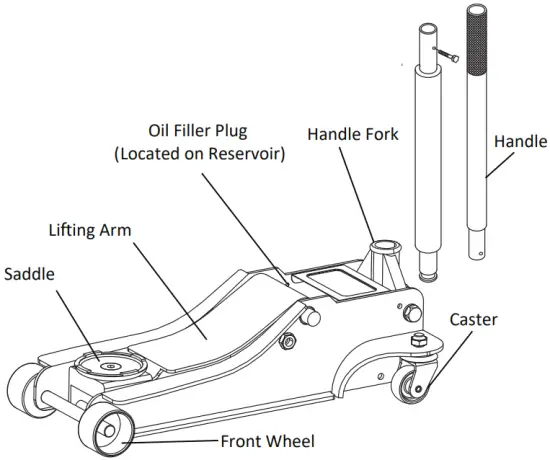 Oil Filler Plug
(Located on Reservoir)

Handle Fork

Handle

Lifting Arm

Saddle

Caster

Front Wheel