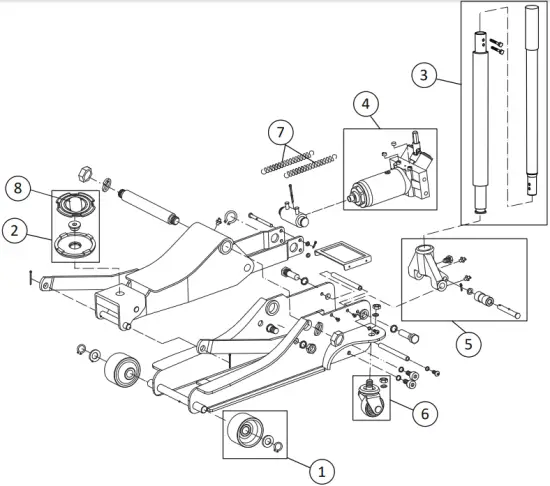 3
4
7
8
2
5
6
1