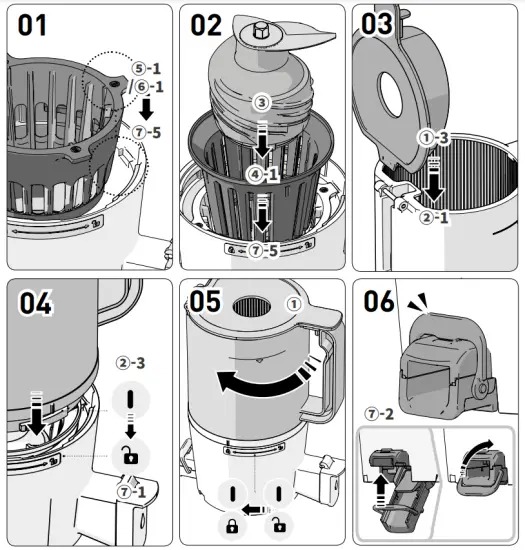 01

⑤-1
/⑥-1
⑦-5

02

③
④-1
⑦-5

03

①-3
②-1

04

②-3
⑦-1

05

①

06

⑦-2