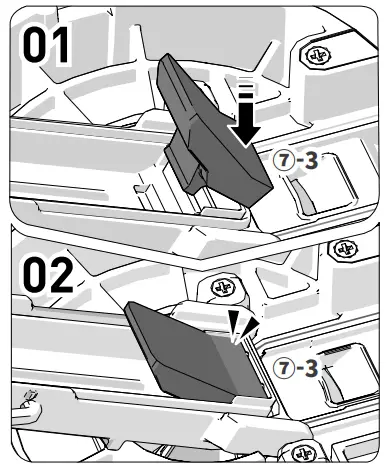 01

⑦-3

02

⑦-3