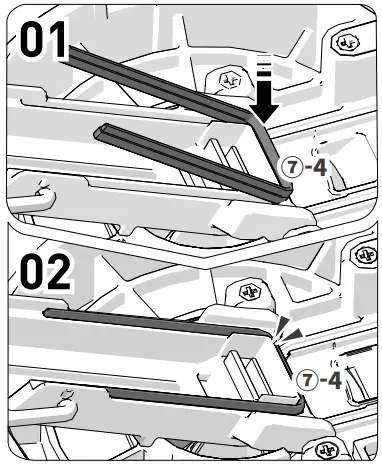 01

⑦-4

02

⑦-4