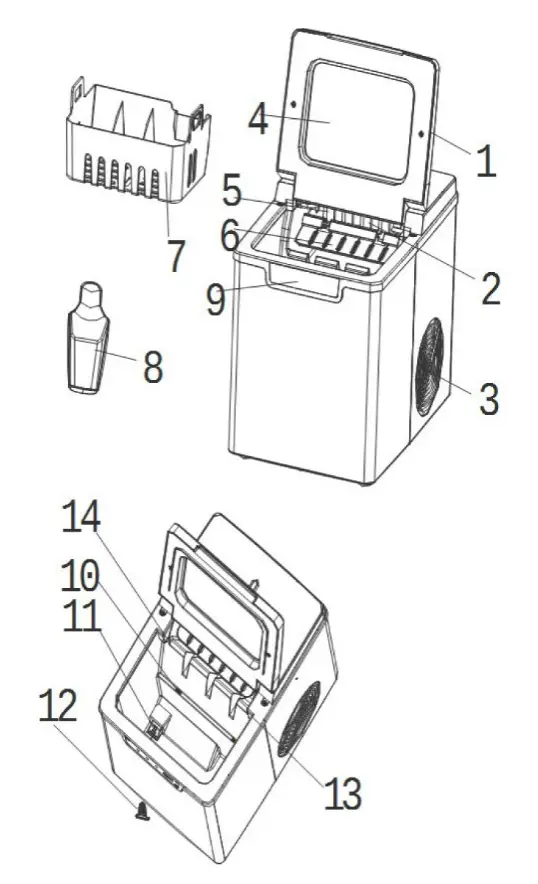 4
1
5
6
7
2
9
8
3
14
10
11
12
13