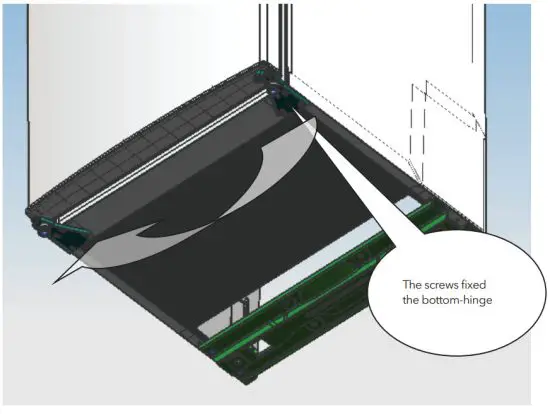 The screws fixed the bottom-hinge