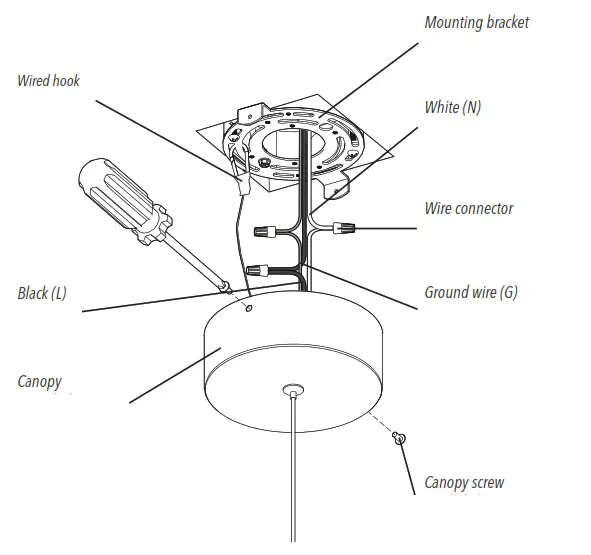 Mounting bracket

Wired hook

White (N)

Wire connector

Black (L)

Ground wire (G)

Canopy

Canopy screw