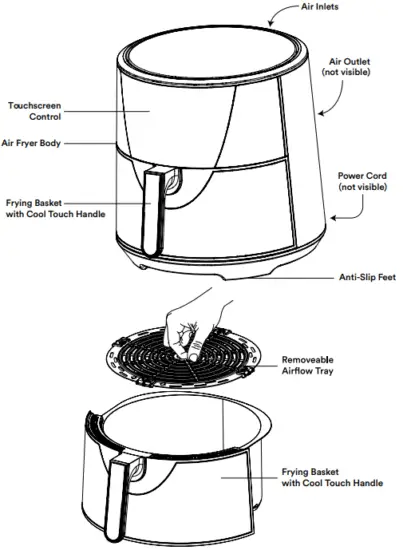 Air Inlets

Air Outlet (not visible)

Touchscreen Control

Air Fryer Body

Power Cord (not visible)

Frying Basket with Cool Touch Handle

Anti-Slip Feet

Removeable Airflow Tray

Frying Basket with Cool Touch Handle