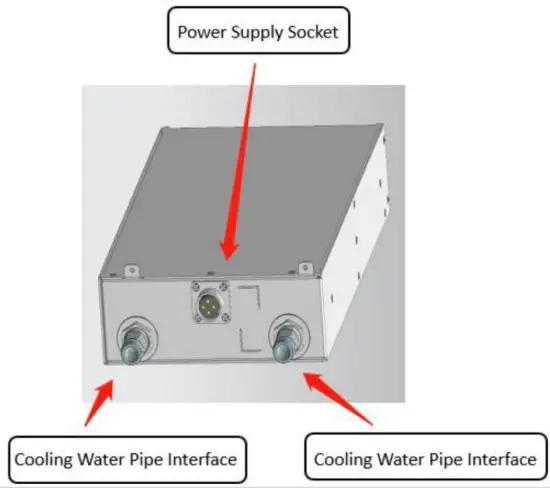 Power Supply Socket

Cooling Water Pipe Interface

Cooling Water Pipe Interface