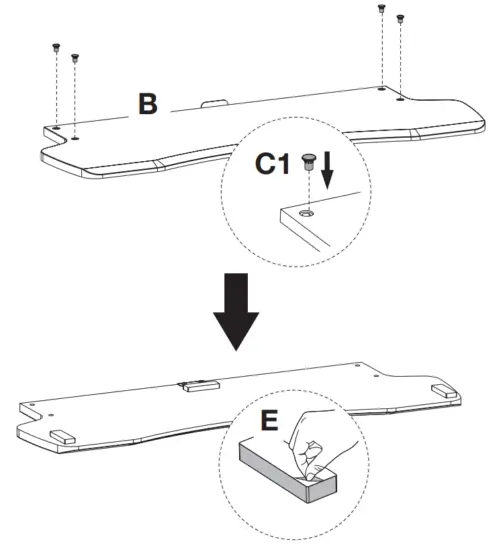 B

C1

E