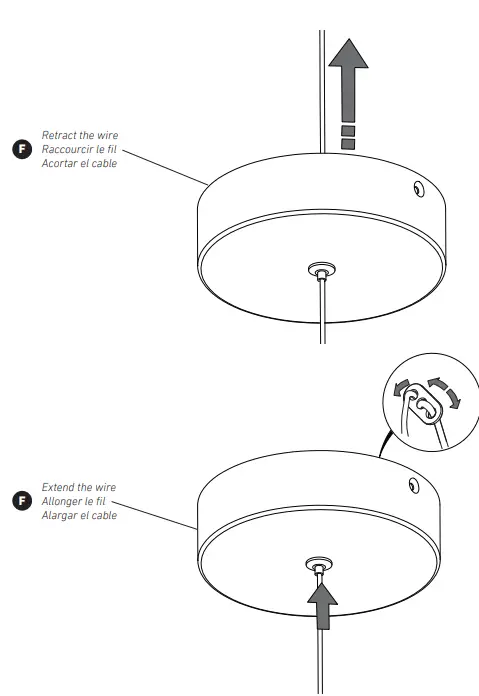 F

Retract the wire
Raccourcir le fil
Acortar el cable

F

Extend the wire
Allonger le fil
Alargar el cable