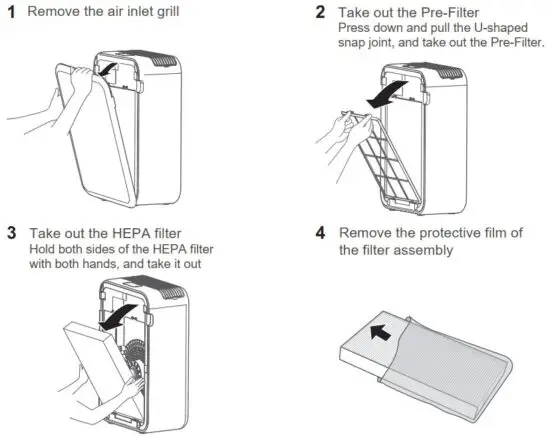 1 Remove the air inlet grill

2 Take out the Pre-Filter
Press down and pull the U-shaped snap joint, and take out the Pre-Filter.

3 Take out the HEPA filter
Hold both sides of the HEPA filter with both hands, and take it out

4 Remove the protective film of the filter assembly